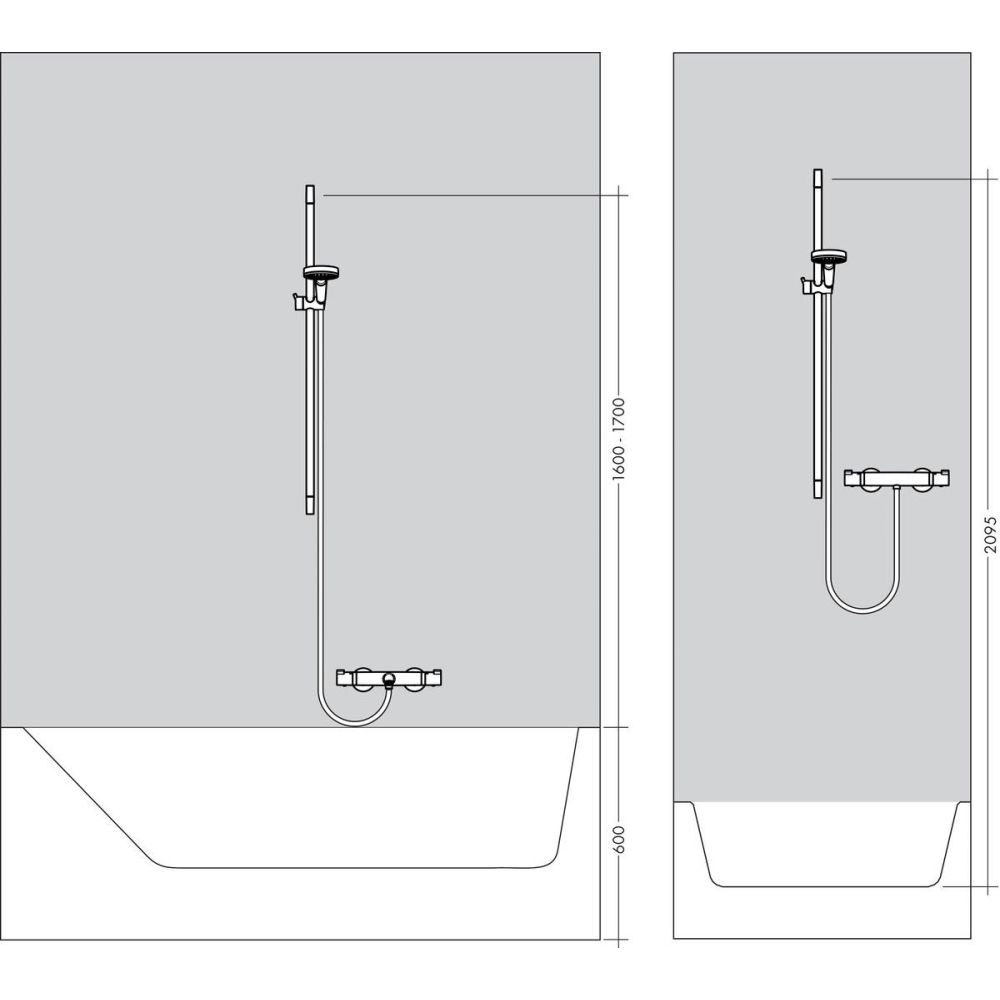 1600 - 1700
600
2095