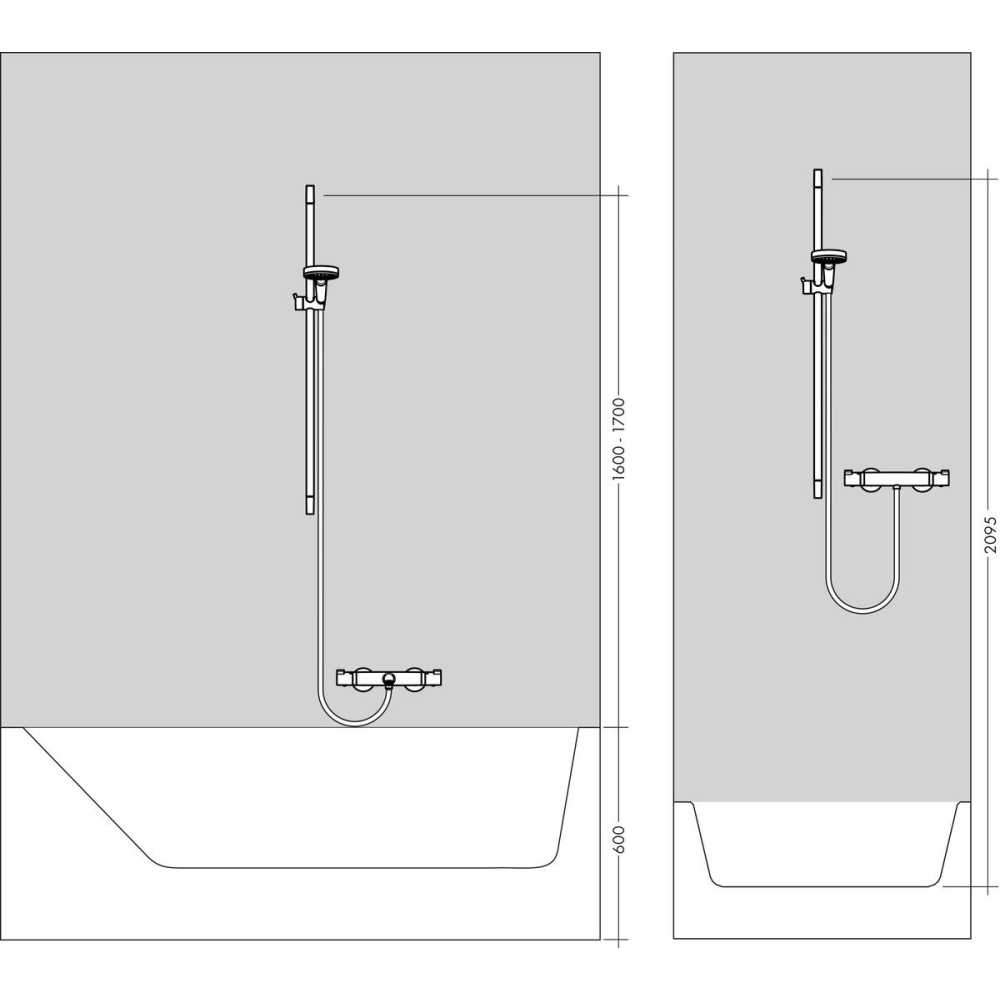 1600 - 1700

600

2095