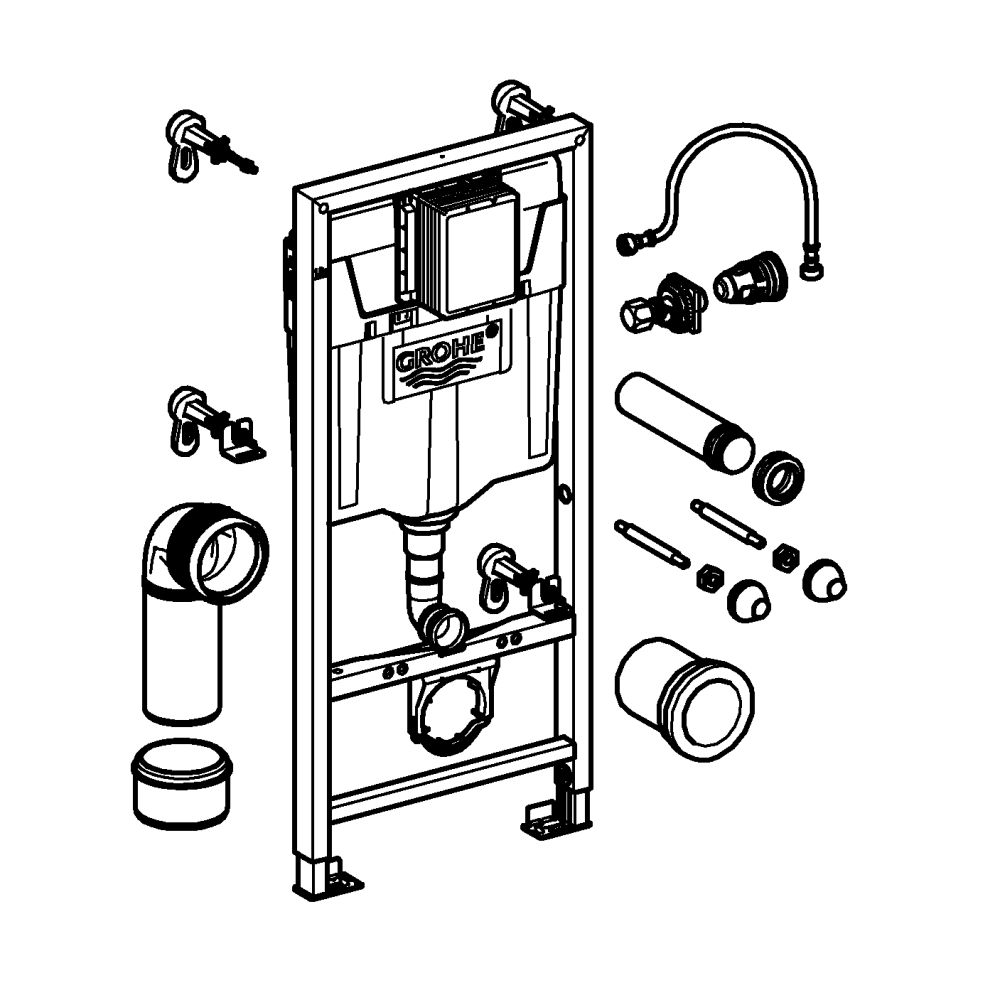 GROHE