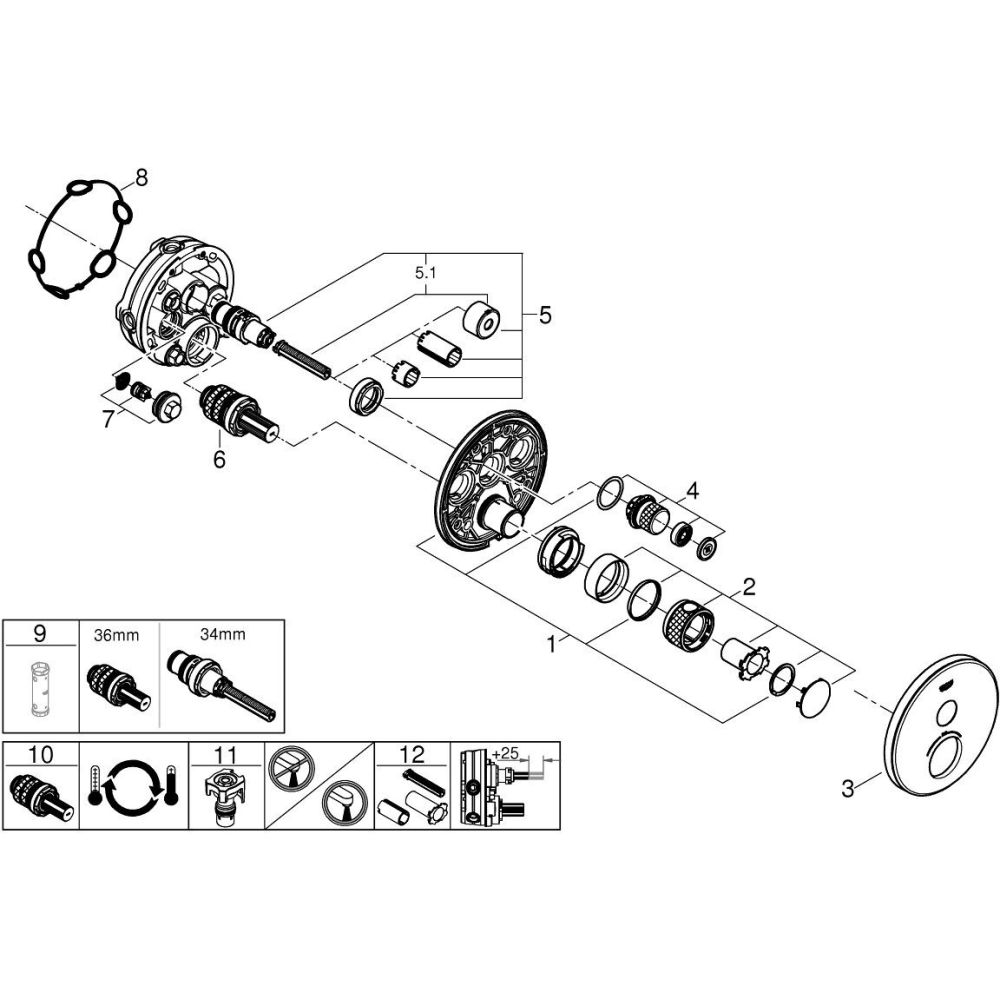 8
5.1
5
7
6
4
2
1
3
9
36mm
34mm
10
11
12
+25