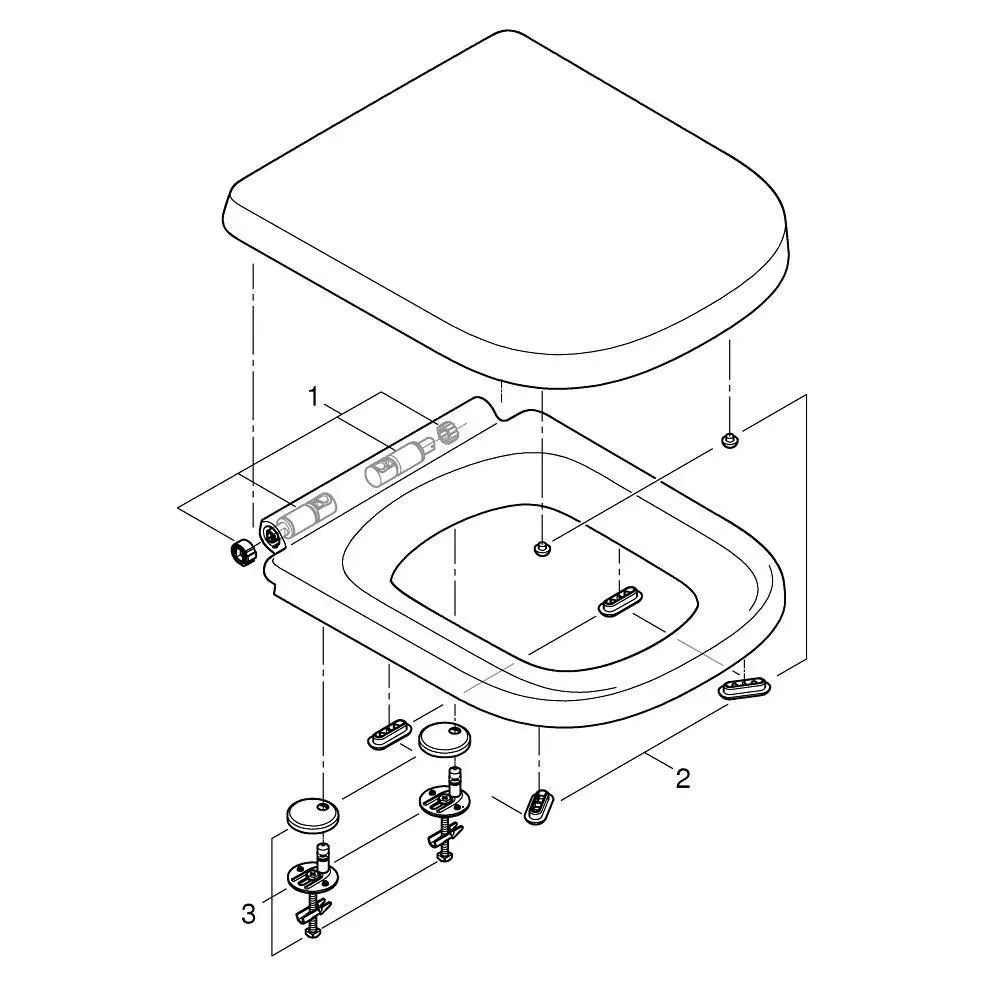 1

2

3