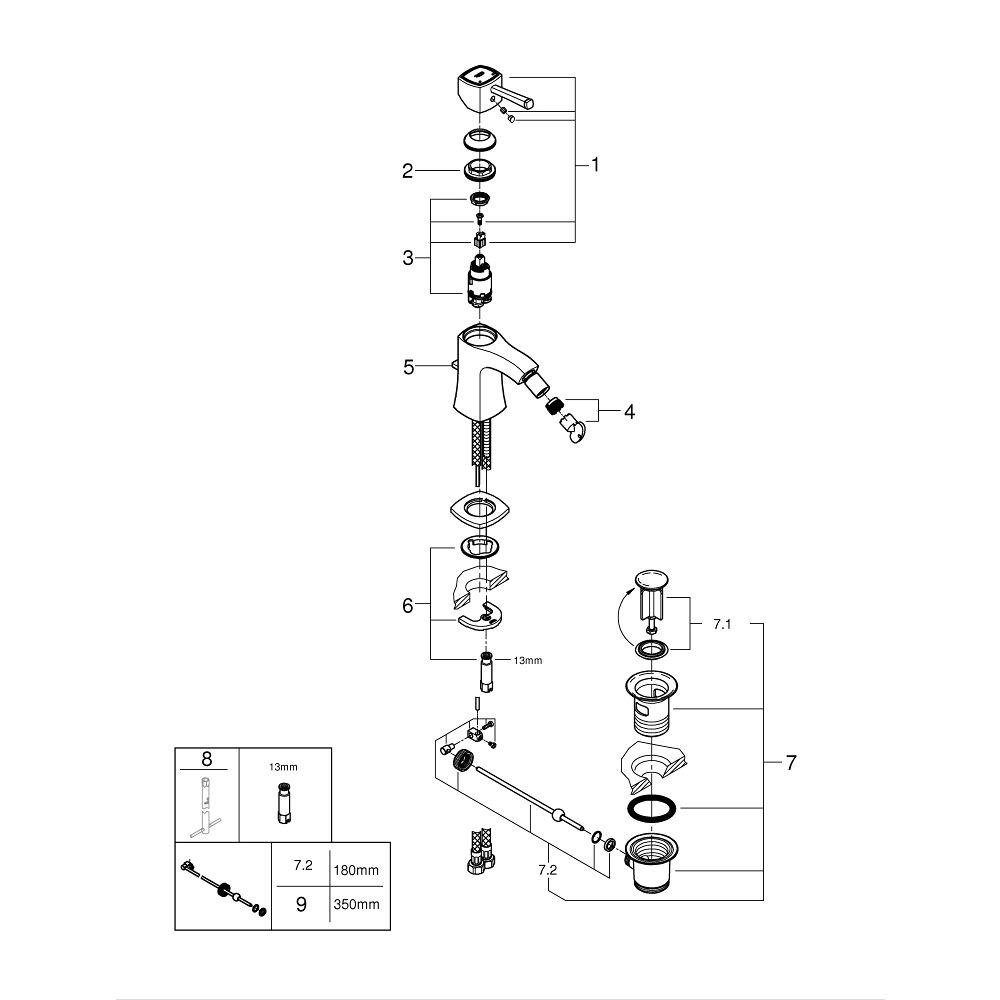 1
2
3
5
4
6
13mm
7.1
7
7.2

| 8 | 13mm |
|---|---|

| | 7.2 | 180mm |
|---|---|---|
| | 9 | 350mm |