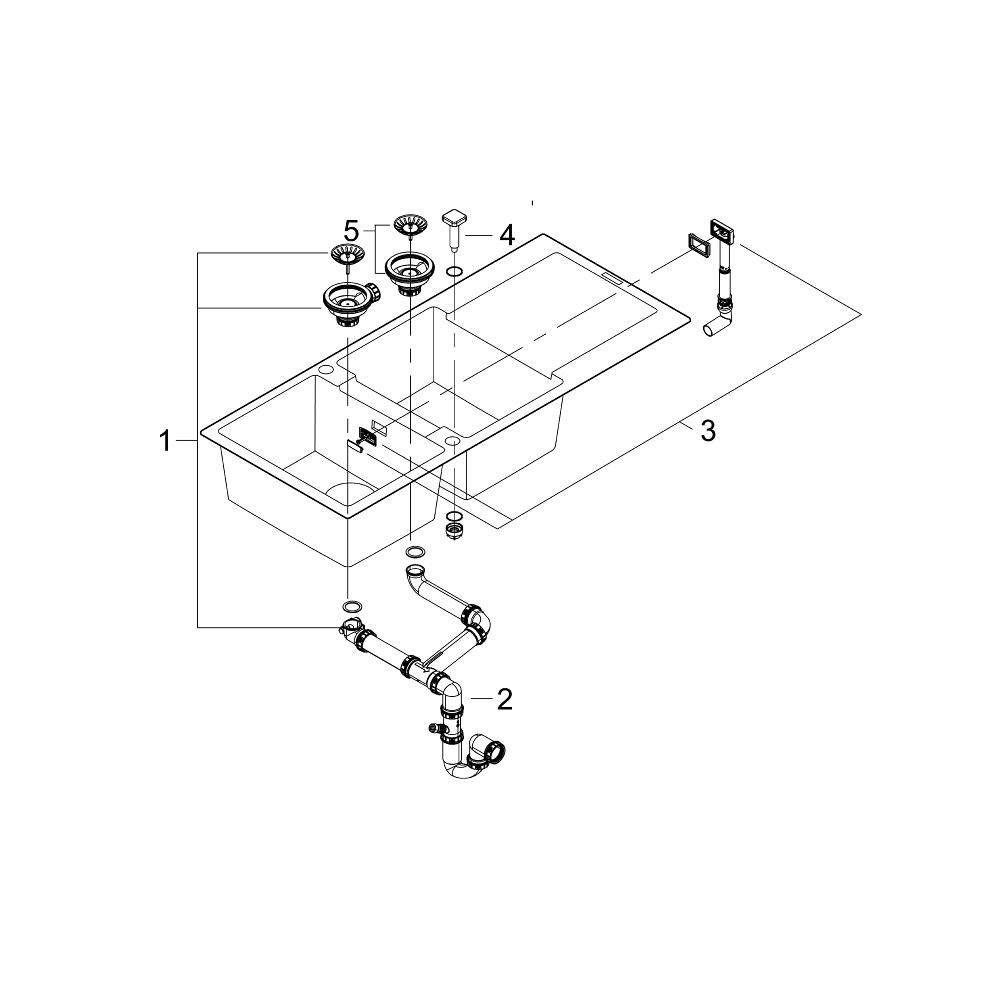 5
4
1
3
2