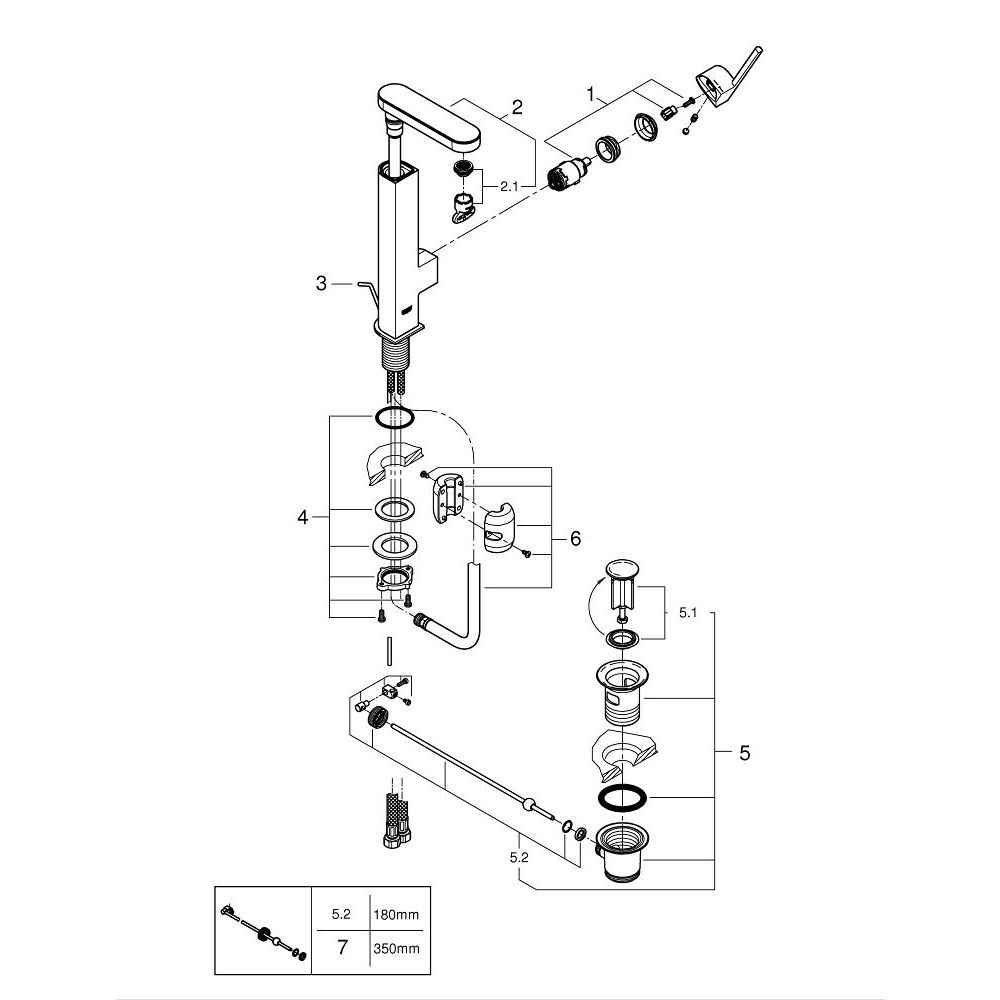 2
1
2.1
3
4
6
5.1
5
5.2

|  | 5.2 | 180mm |
|---|---|---|
|  | 7 | 350mm |