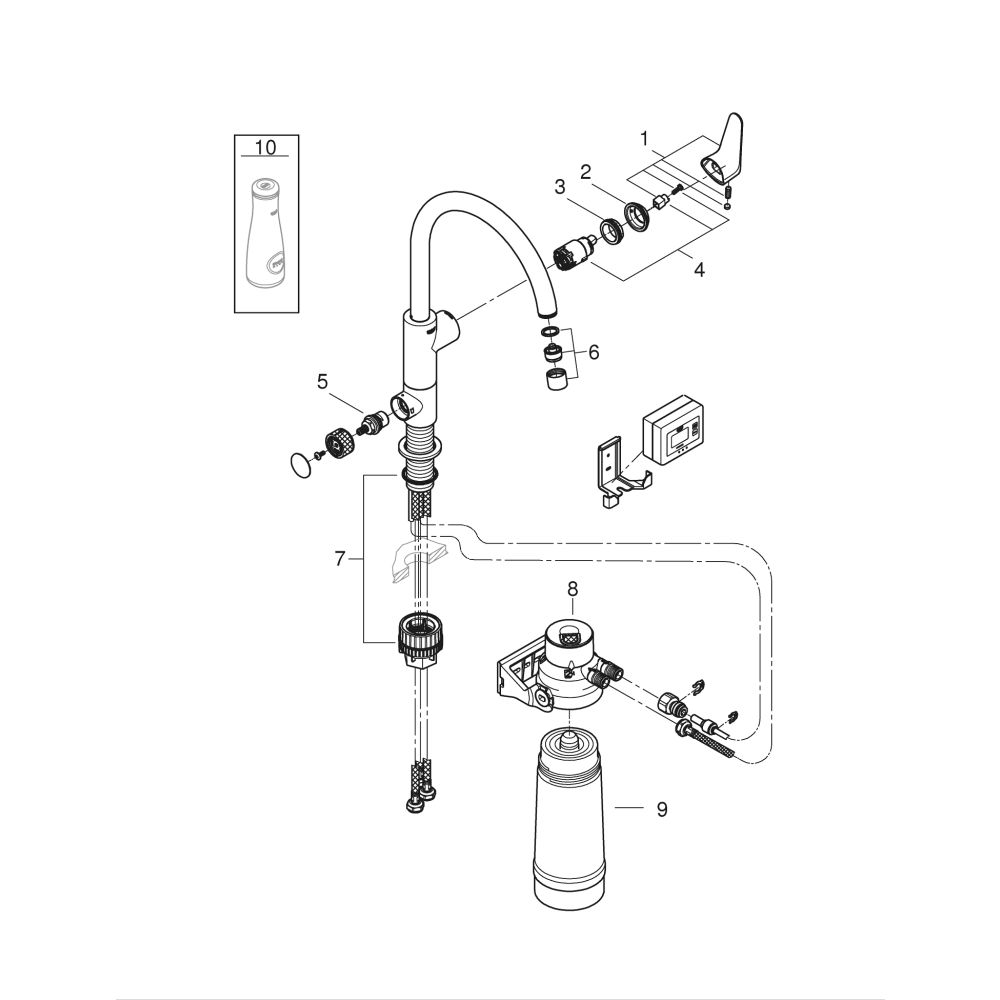 10

1

2

3

4

5

6

7

8

9