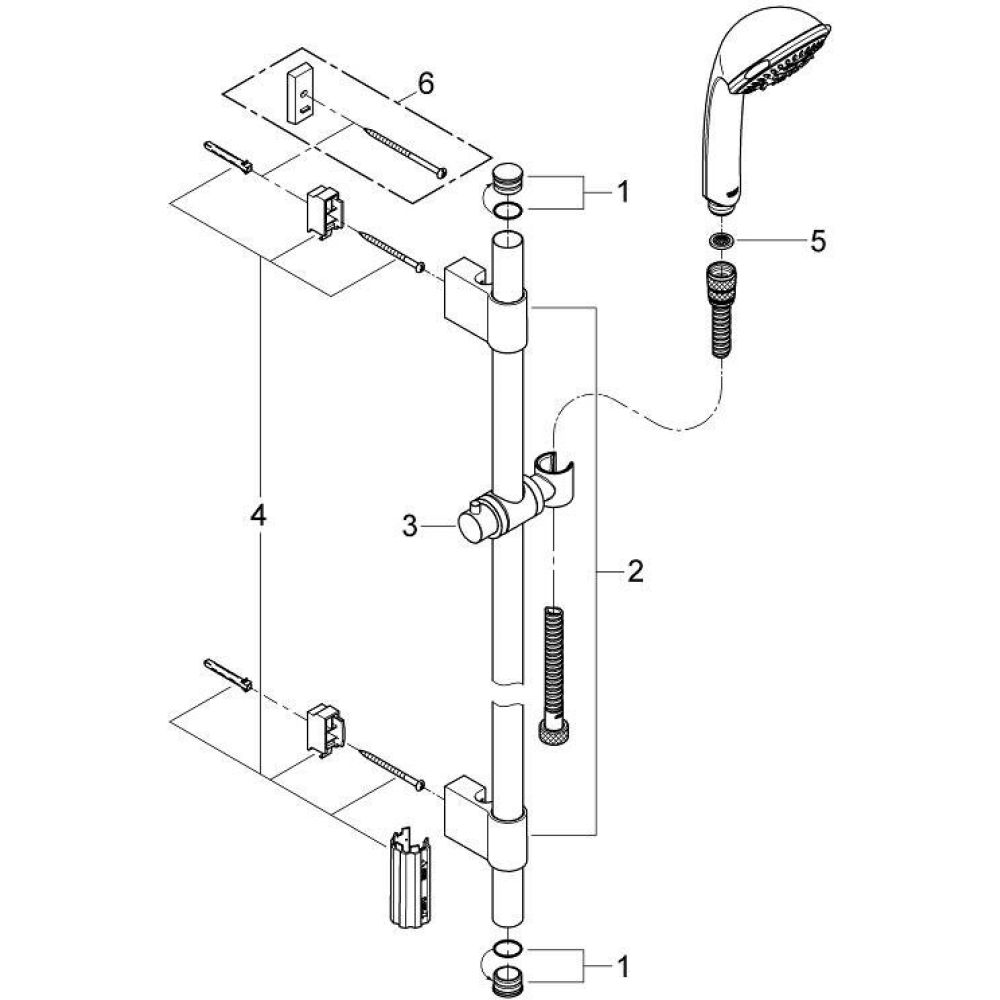 6
1
5
4
3
2
1