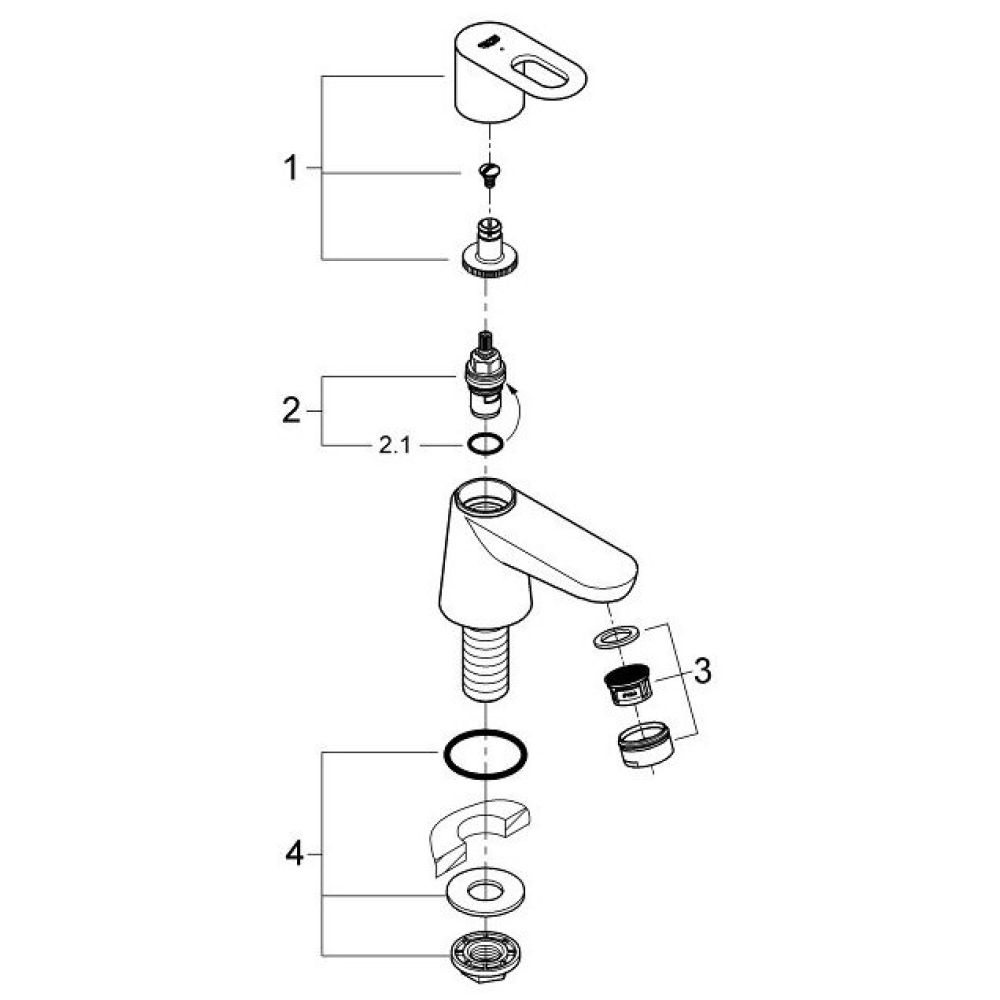 1

2

2.1

3

4