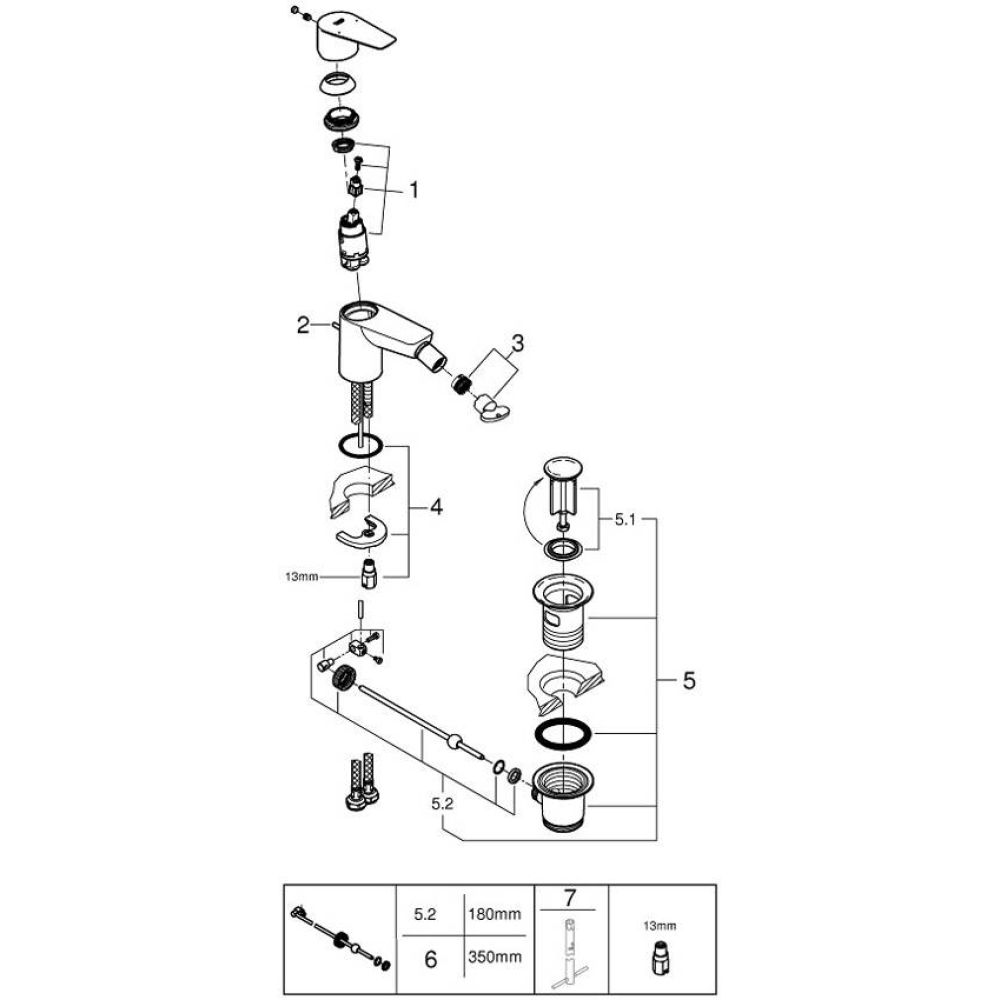 1
2
3
4
13mm
5.1
5
5.2

|  | 5.2 | 180mm | 7 | 13mm |
|---|---|---|---|---|
|  | 6 | 350mm |  |  |