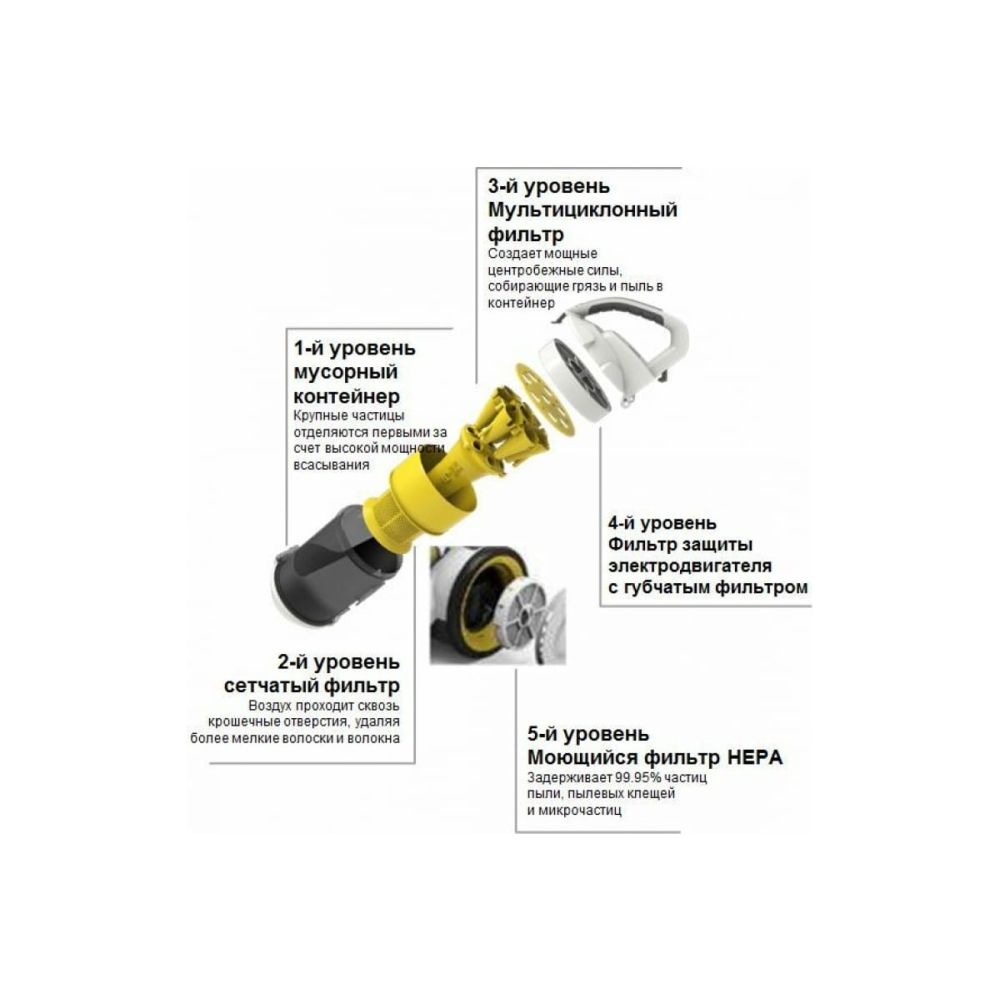 3-й уровень
Мультициклонный фильтр
Создает мощные центробежные силы, собирающие грязь и пыль в контейнер

1-й уровень
мусорный контейнер
Крупные частицы отделяются первыми за счет высокой мощности всасывания

4-й уровень
Фильтр защиты электродвигателя с губчатым фильтром

2-й уровень
сетчатый фильтр
Воздух проходит сквозь крошечные отверстия, удаляя более мелкие волоски и волокна

5-й уровень
Моющийся фильтр HEPA
Задерживает 99.95% частиц пыли, пылевых клещей и микрочастиц