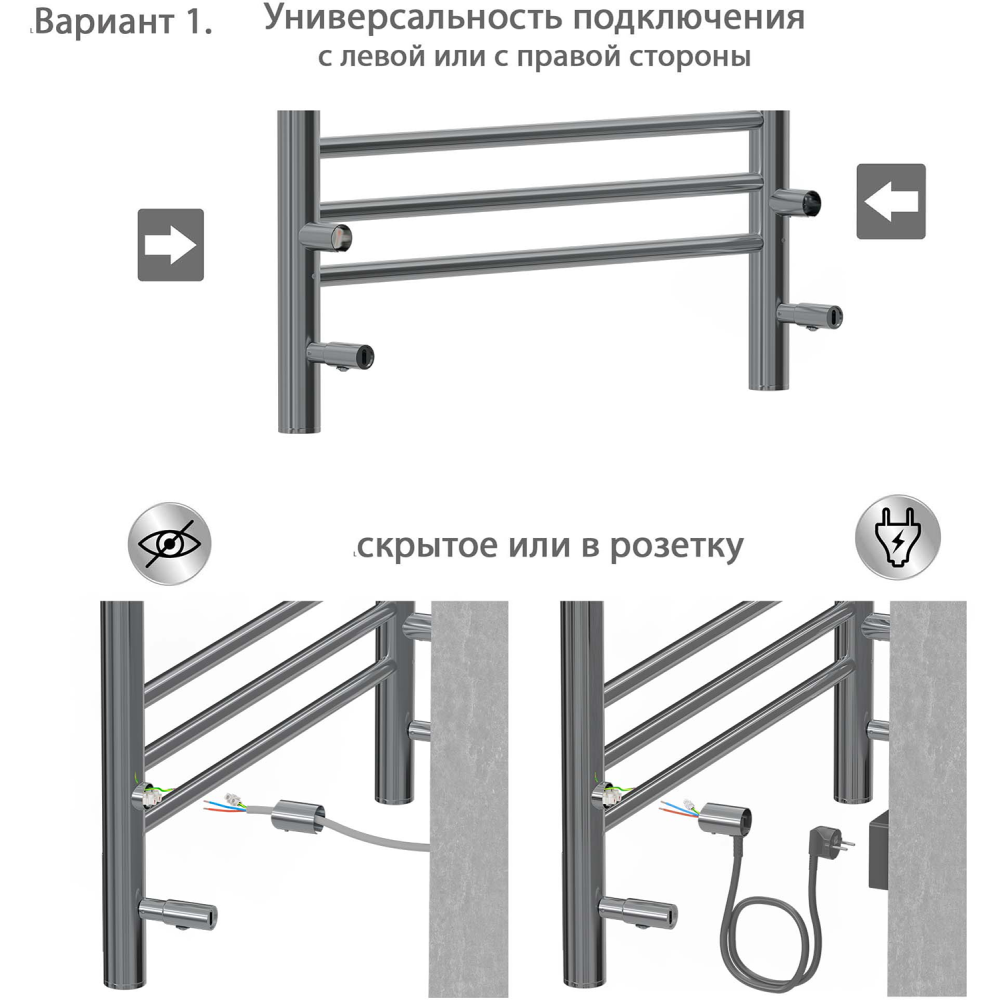 Вариант 1. Универсальность подключения
с левой или с правой стороны

скрытое или в розетку