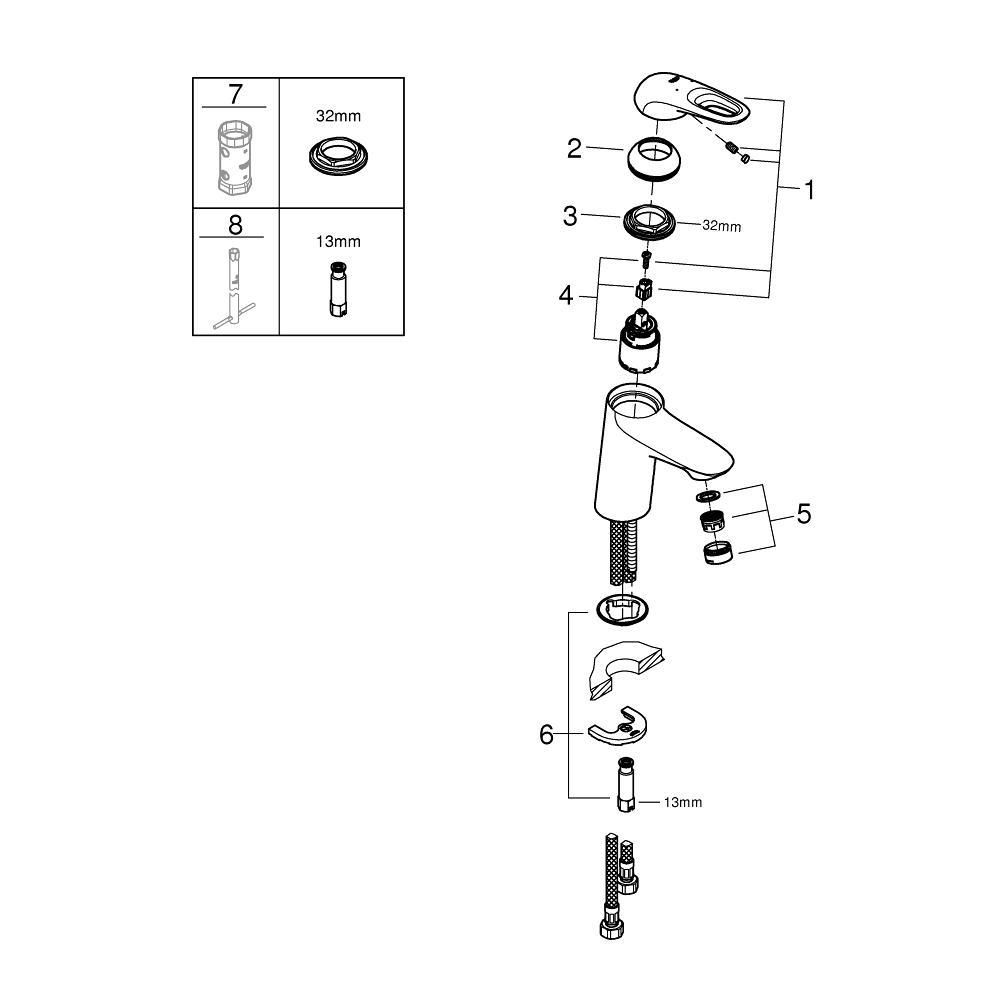 | 7 | 32mm |
|---|---|
| 8 | 13mm |

2

1

3

32mm

4

5

6

13mm