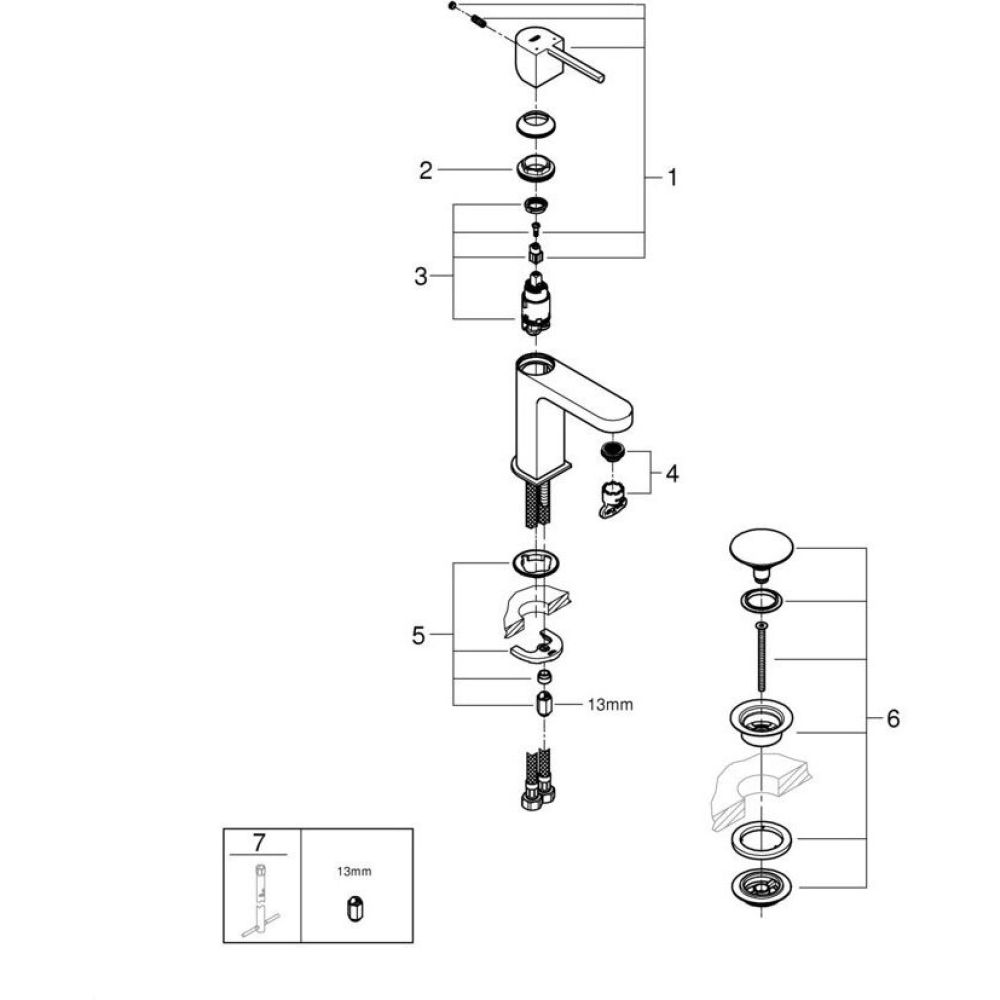 1
2
3
4
5
13mm
6
7
13mm