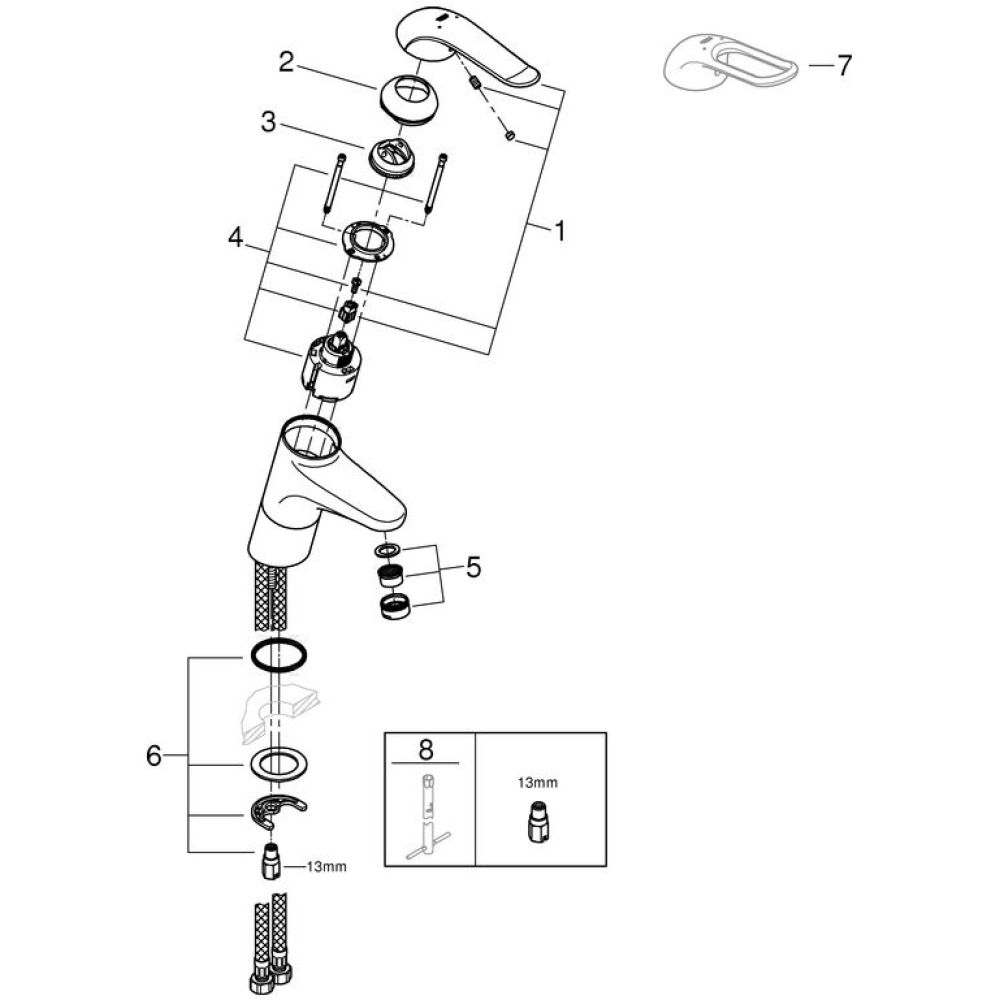 2
3
4
1
7
5
6
13mm
8
13mm