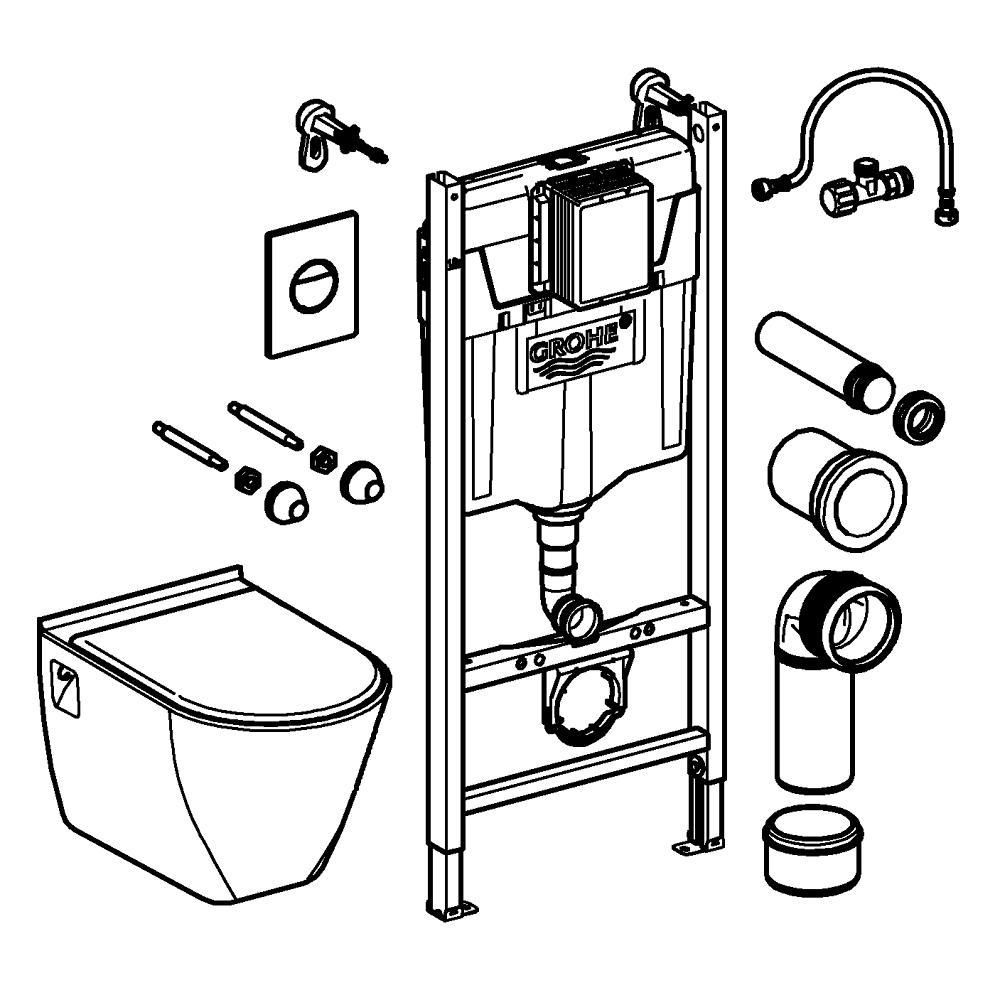 GROHE