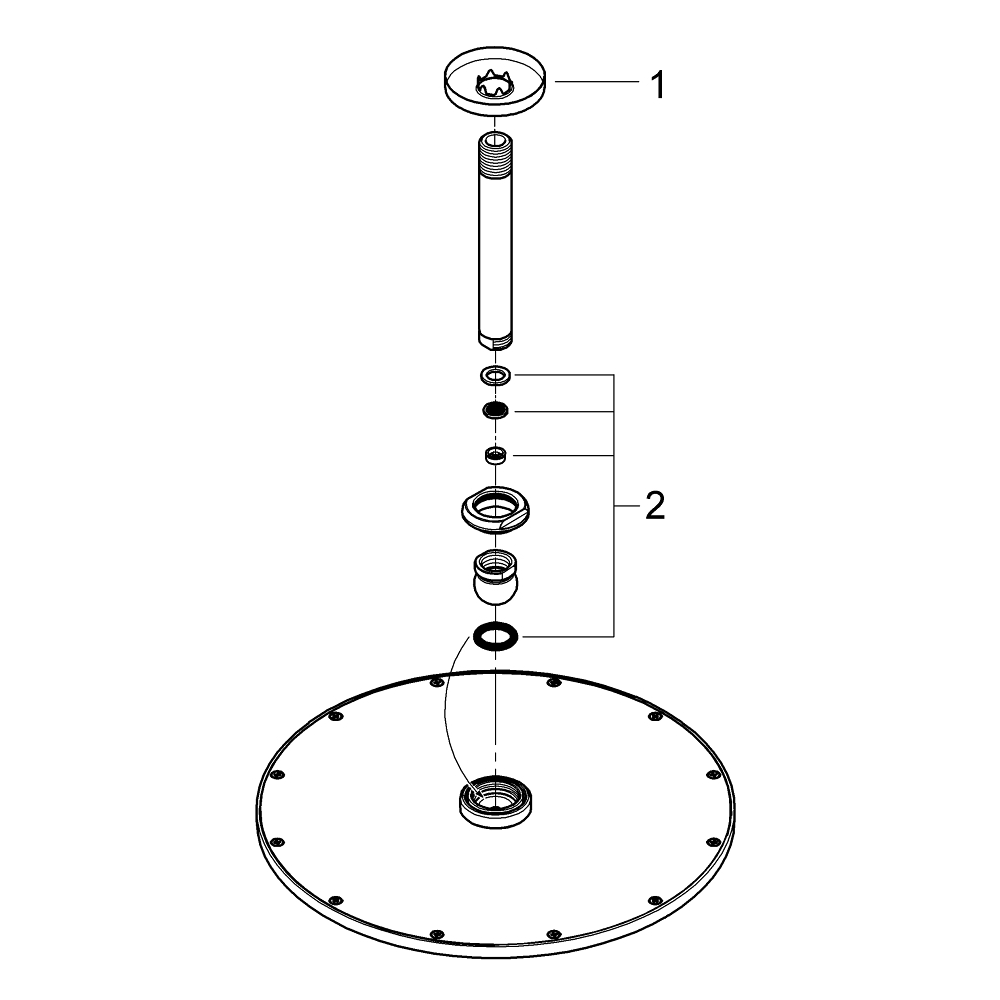 1

2