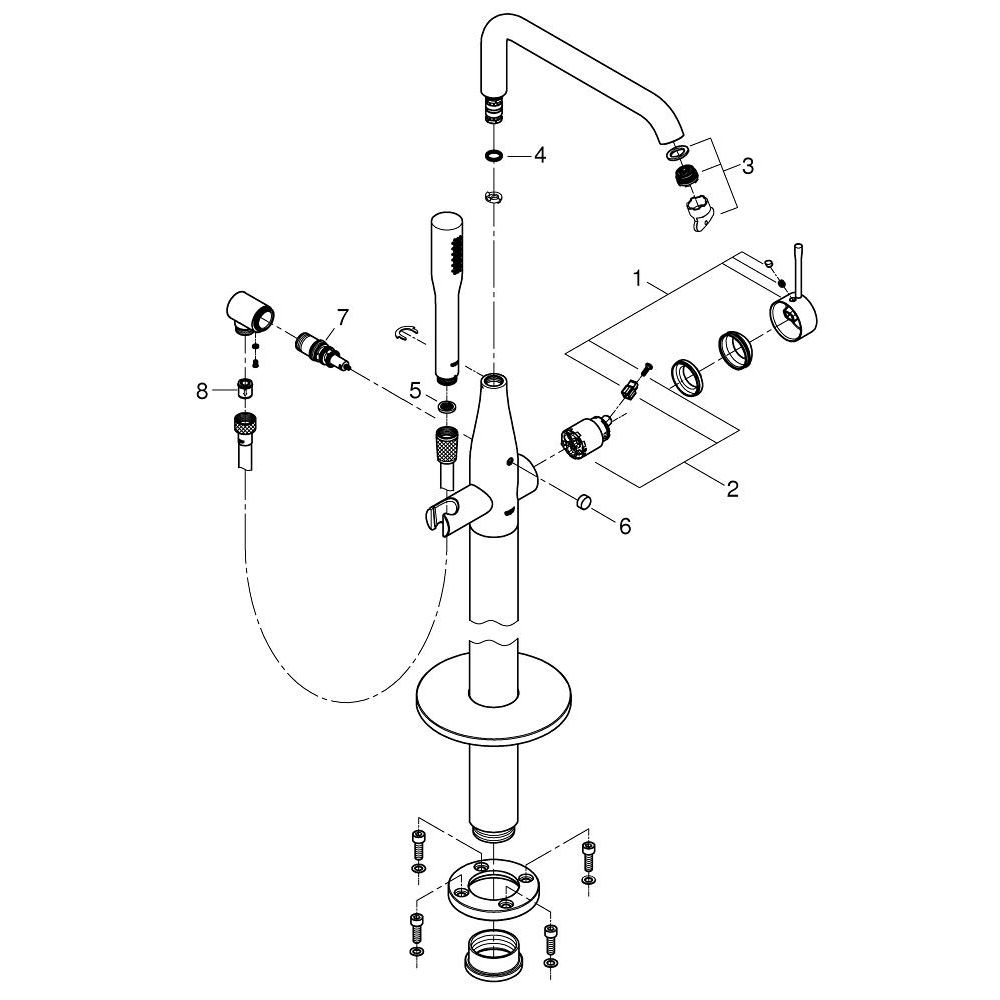 4
3
1
7
8
5
2
6