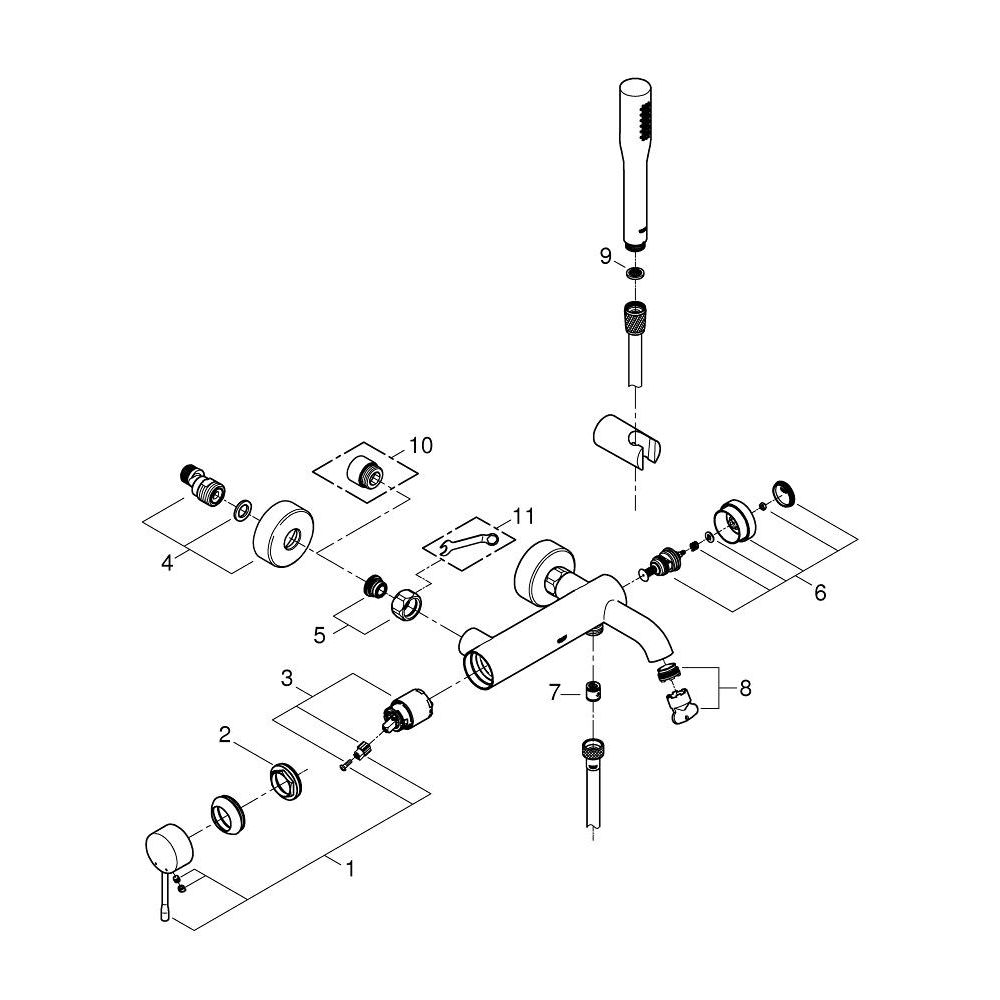 9
10
11
4
5
6
3
7
8
2
1