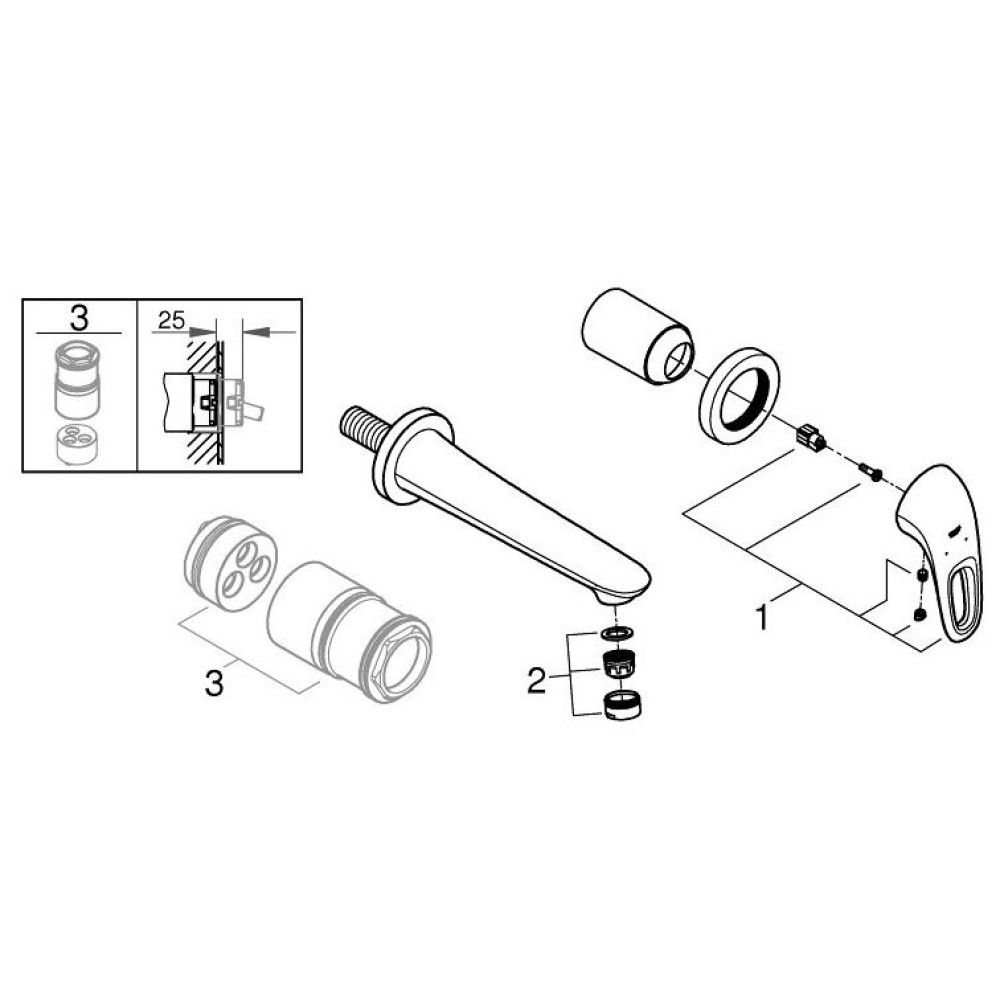 3

25

3

2

1