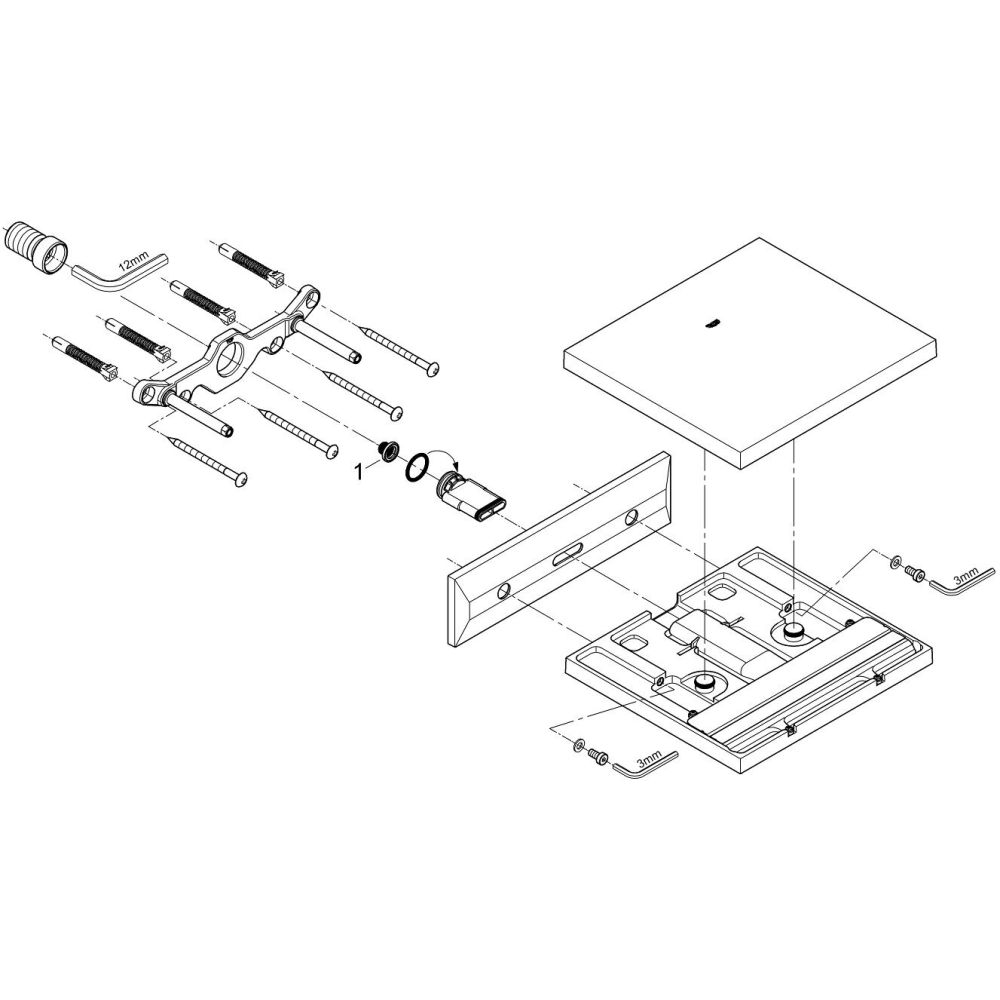 12mm
1
3mm
3mm