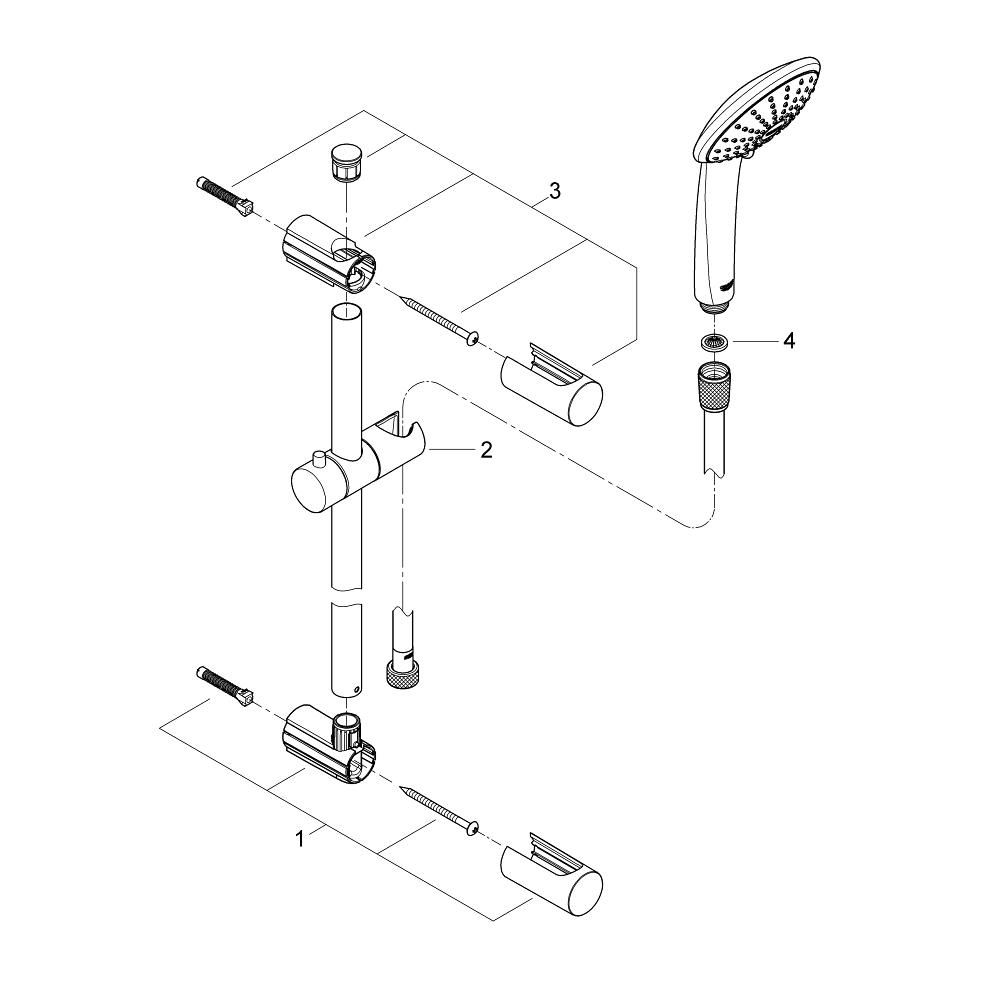 3
4
2
1