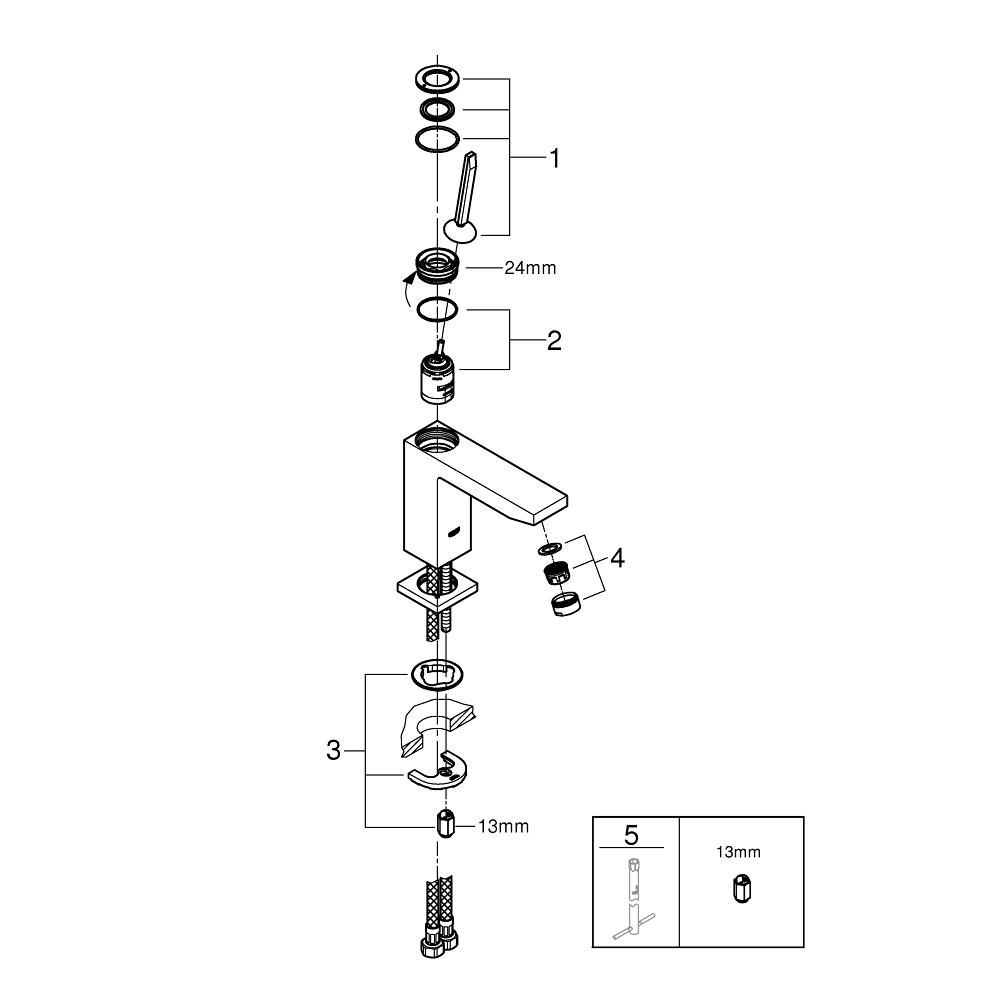 1
24mm
2
4
3
13mm
5
13mm