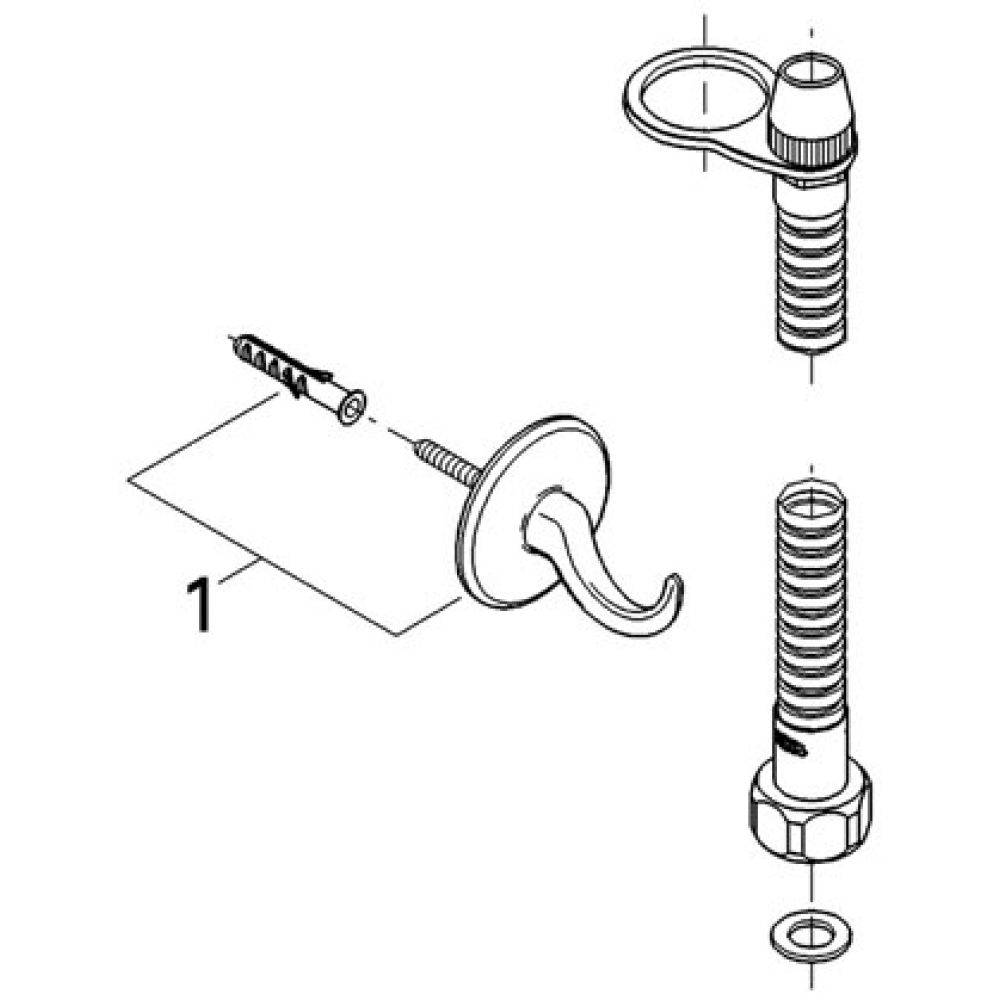 1